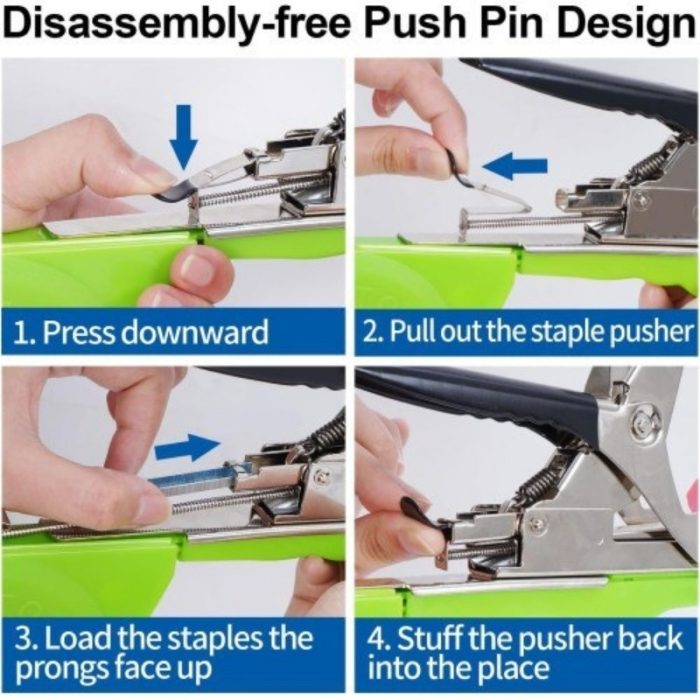 Disassembly-free Push Pin Design

1. Press downward

2. Pull out the staple pusher

3. Load the staples the prongs face up

4. Stuff the pusher back into the place