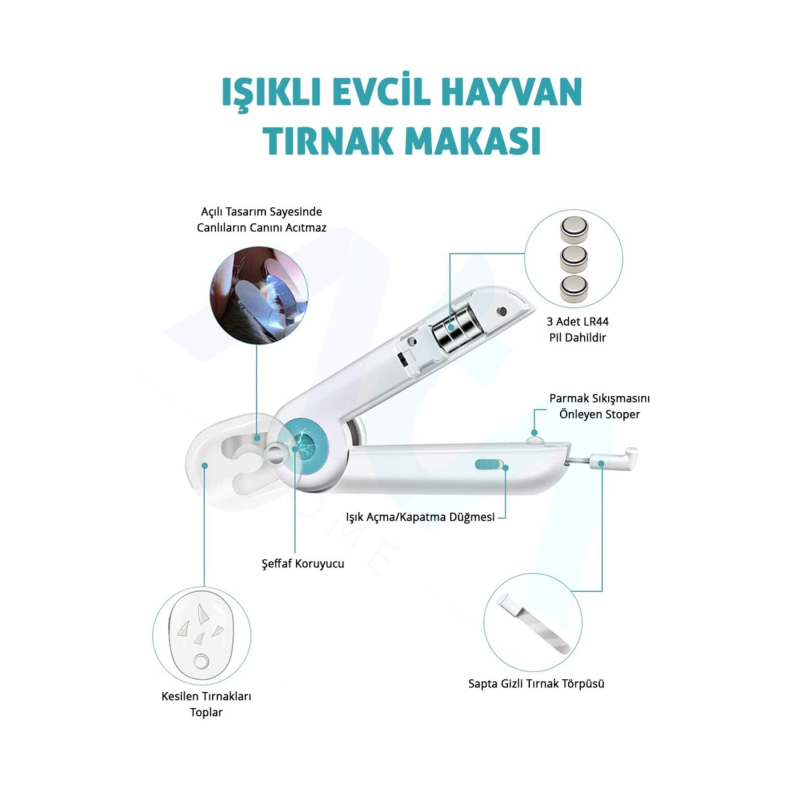 IŞIKLI EVCİL HAYVAN TIRNAK MAKASI

Açılı Tasarım Sayesinde Canlıların Canını Acıtmaz

3 Adet LR44 Pil Dahildir

Parmak Sıkışmasını Önleyen Stoper

Işık Açma/Kapatma Düğmesi

Şeffaf Koruyucu

Kesilen Tırnakları Toplar

Sapta Gizli Tırnak Törpüsü