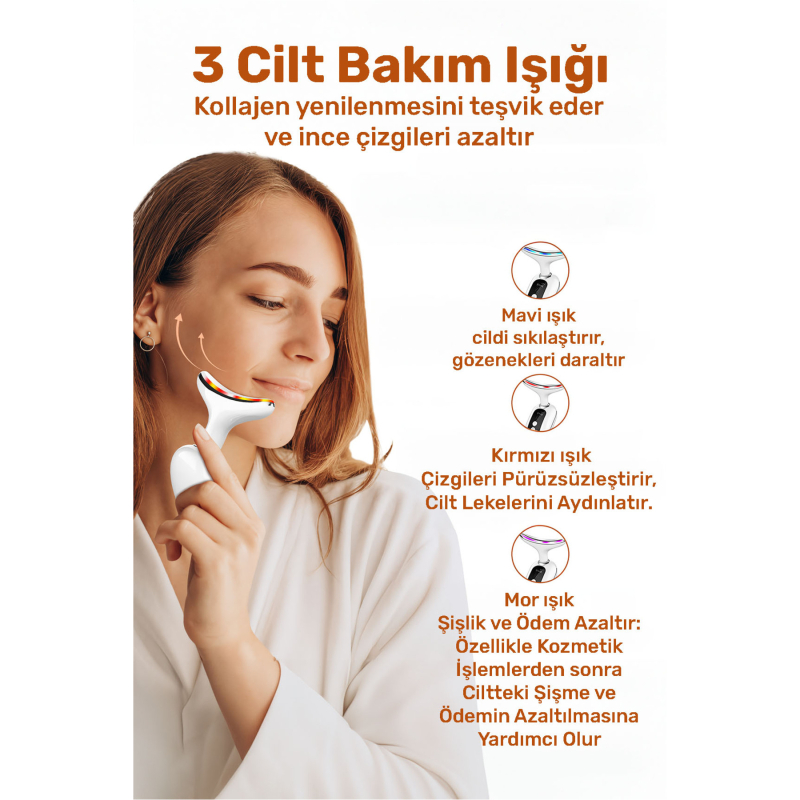 3 Cilt Bakım Işığı

Kollajen yenilenmesini teşvik eder ve ince çizgileri azaltır

Mavi ışık
cildi sıkılaştırır,
gözenekleri daraltır

Kırmızı ışık
Çizgileri Pürüzsüzleştirir,
Cilt Lekelerini Aydınlatır.

Mor ışık
Şişlik ve Ödem Azaltır:
Özellikle Kozmetik İşlemlerden sonra Ciltteki Şişme ve Ödemin Azaltılmasına Yardımcı Olur